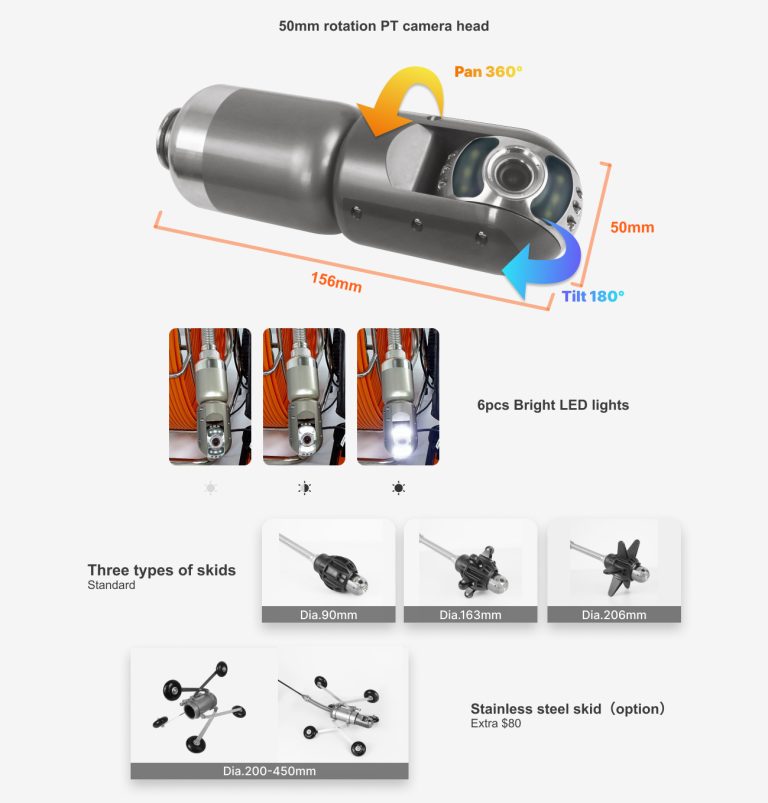 50mm rotation PT camera head

Pan 360°

50mm

156mm

Tilt 180°

6pcs Bright LED lights

Three types of skids
Standard

Dia.90mm

Dia.163mm

Dia.206mm

Dia.200-450mm

Stainless steel skid（option）
Extra $80